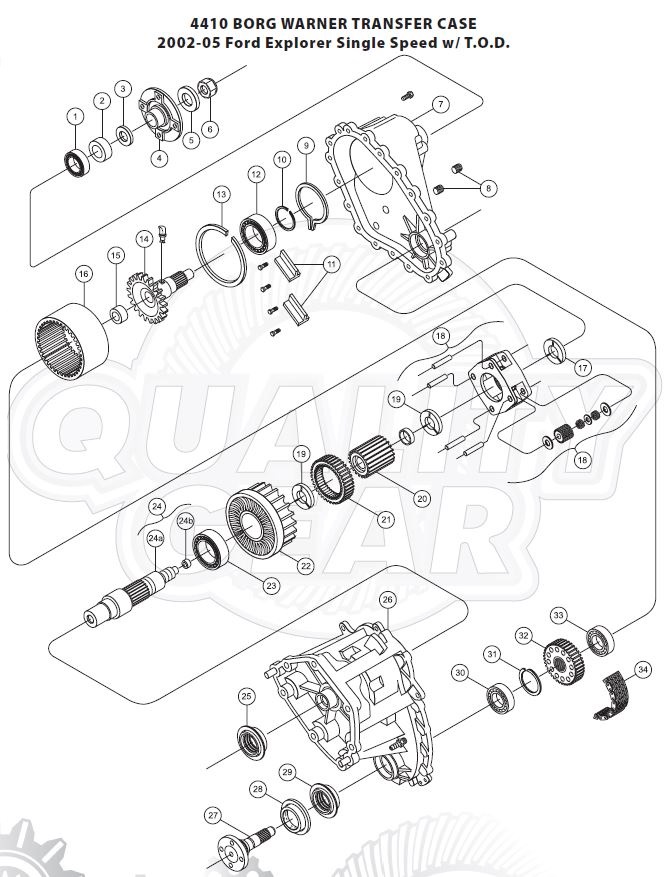 4410 BORG WARNER TRANSFER CASE
2002-05 Ford Explorer Single Speed w/ T.O.D.

1
2
3
4
5
6
7
8
9
10
11
12
13
14
15
16
17
18
19
18
19
20
21
22
23
24
24a
24b
25
26
27
28
29
30
31
32
33
34

QUALITY GEAR